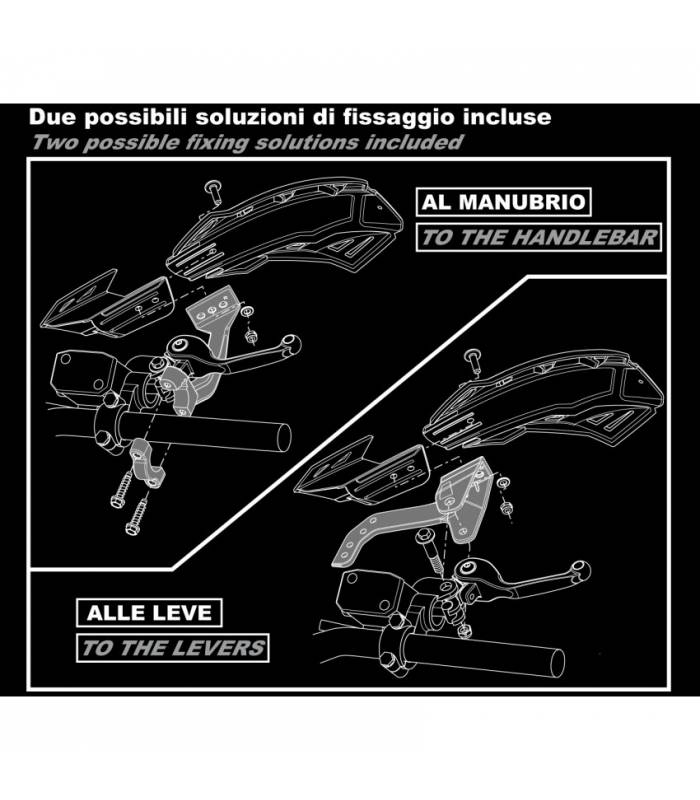 Due possibili soluzioni di fissaggio incluse
Two possible fixing solutions included

AL MANUBRIO
TO THE HANDLEBAR

ALLE LEVE
TO THE LEVERS