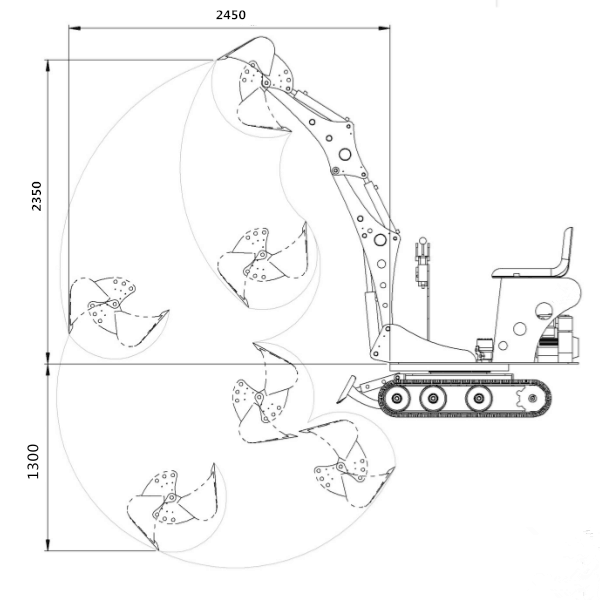 2450

2350

1300